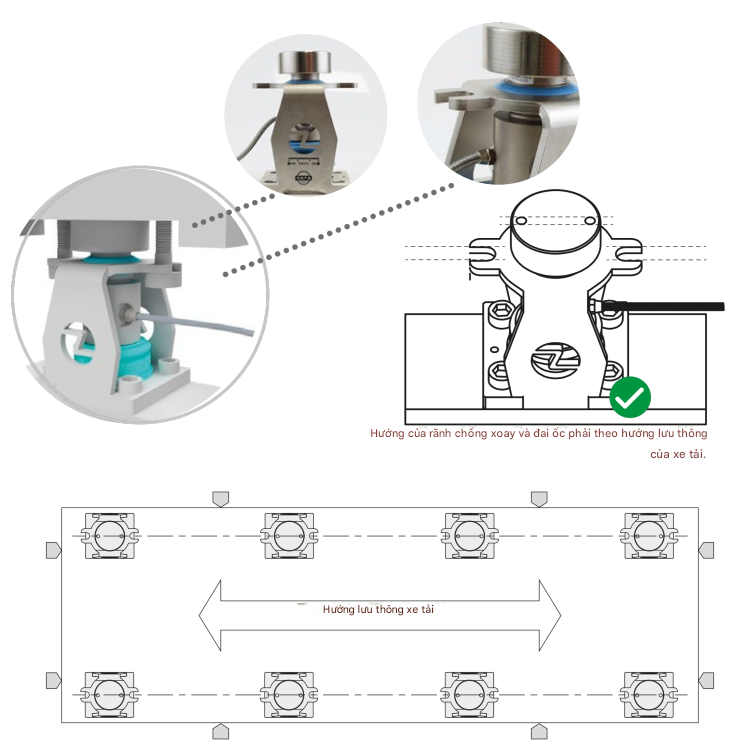 Hướng của rãnh chống xoay và đai ốc phải theo hướng lưu thông của xe tải.

Hướng lưu thông xe tải